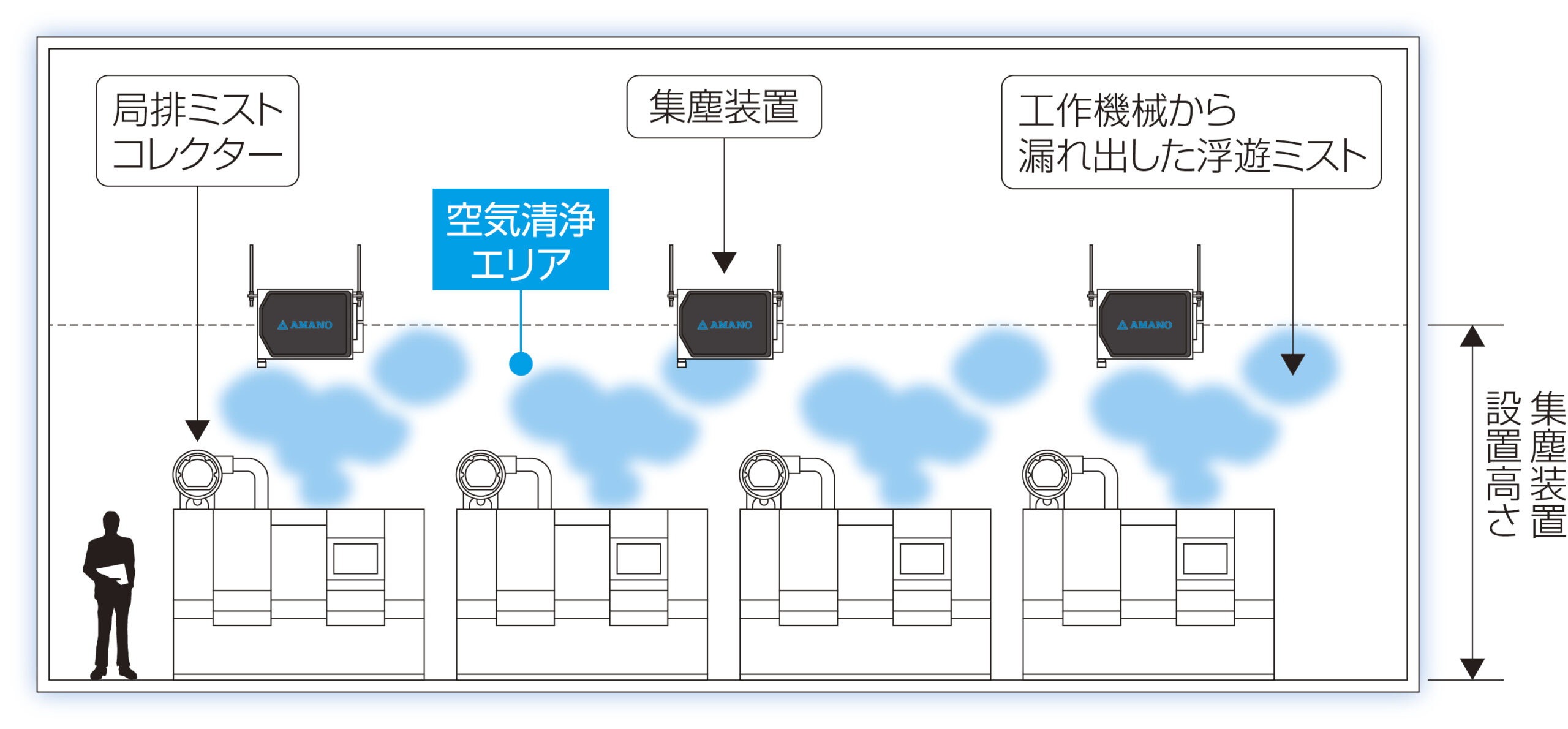 局排ミスト
コレクター

集塵装置

工作機械から
漏れ出した浮遊ミスト

空気清浄
エリア

AMANO

AMANO

AMANO

集塵装置
設置高さ